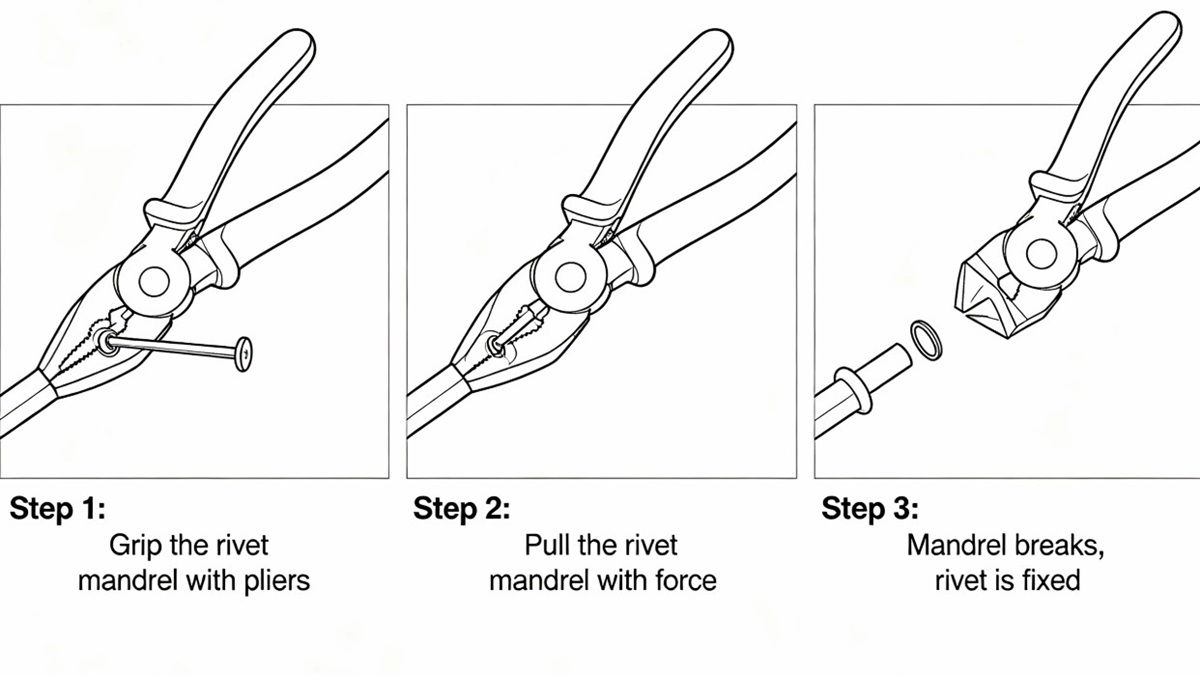 Step 1:
Grip the rivet mandrel with pliers

Step 2:
Pull the rivet mandrel with force

Step 3:
Mandrel breaks, rivet is fixed