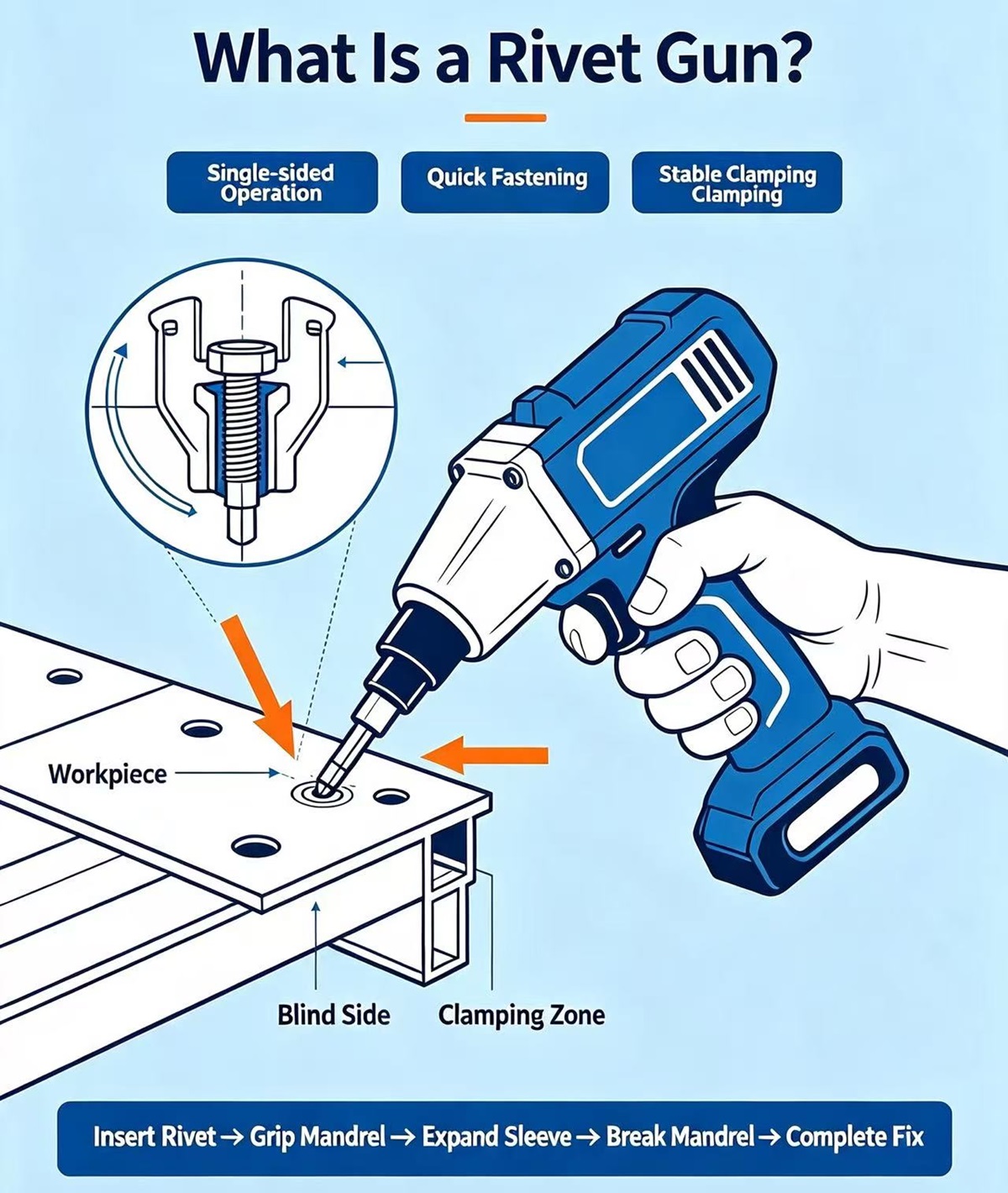 What Is a Rivet Gun?

Single-sided Operation

Quick Fastening

Stable Clamping Clamping

Workpiece

Blind Side

Clamping Zone

Insert Rivet → Grip Mandrel → Expand Sleeve → Break Mandrel → Complete Fix