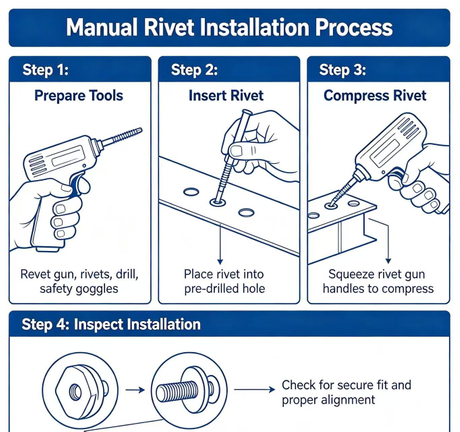 Manual Rivet Installation Process

Step 1:
Prepare Tools
Revet gun, rivets, drill, safety goggles

Step 2:
Insert Rivet
Place rivet into pre-drilled hole

Step 3:
Compress Rivet
Squeeze rivet gun handles to compress

Step 4: Inspect Installation
Check for secure fit and proper alignment